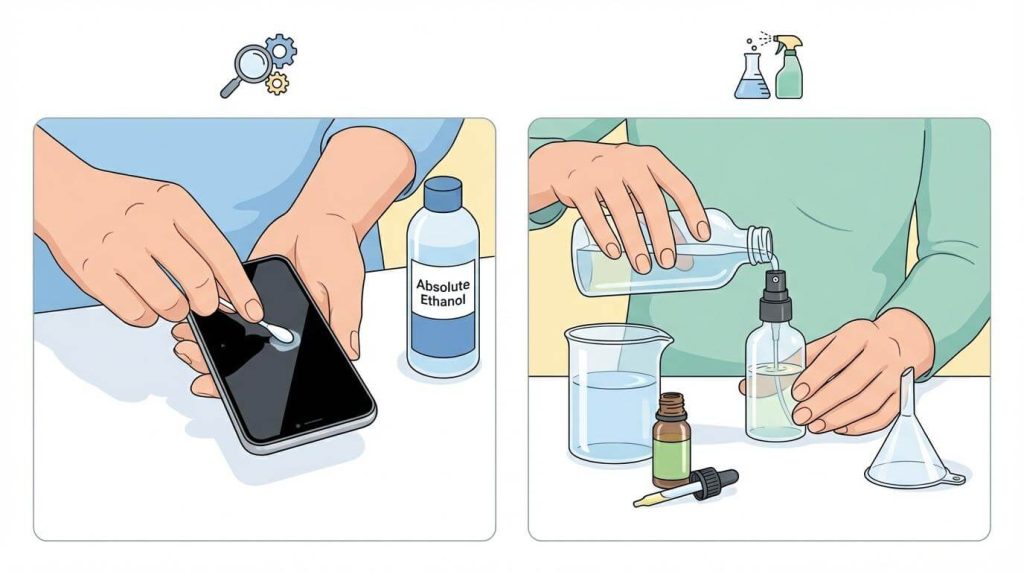 Absolute Ethanol