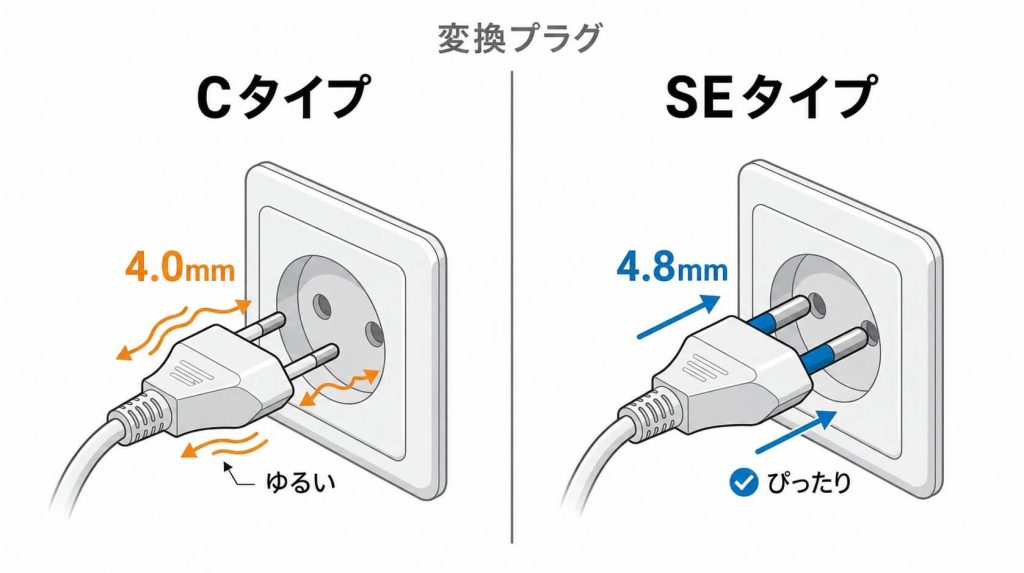 変換プラグ

Cタイプ

4.0mm

ゆるい

SEタイプ

4.8mm

ぴったり